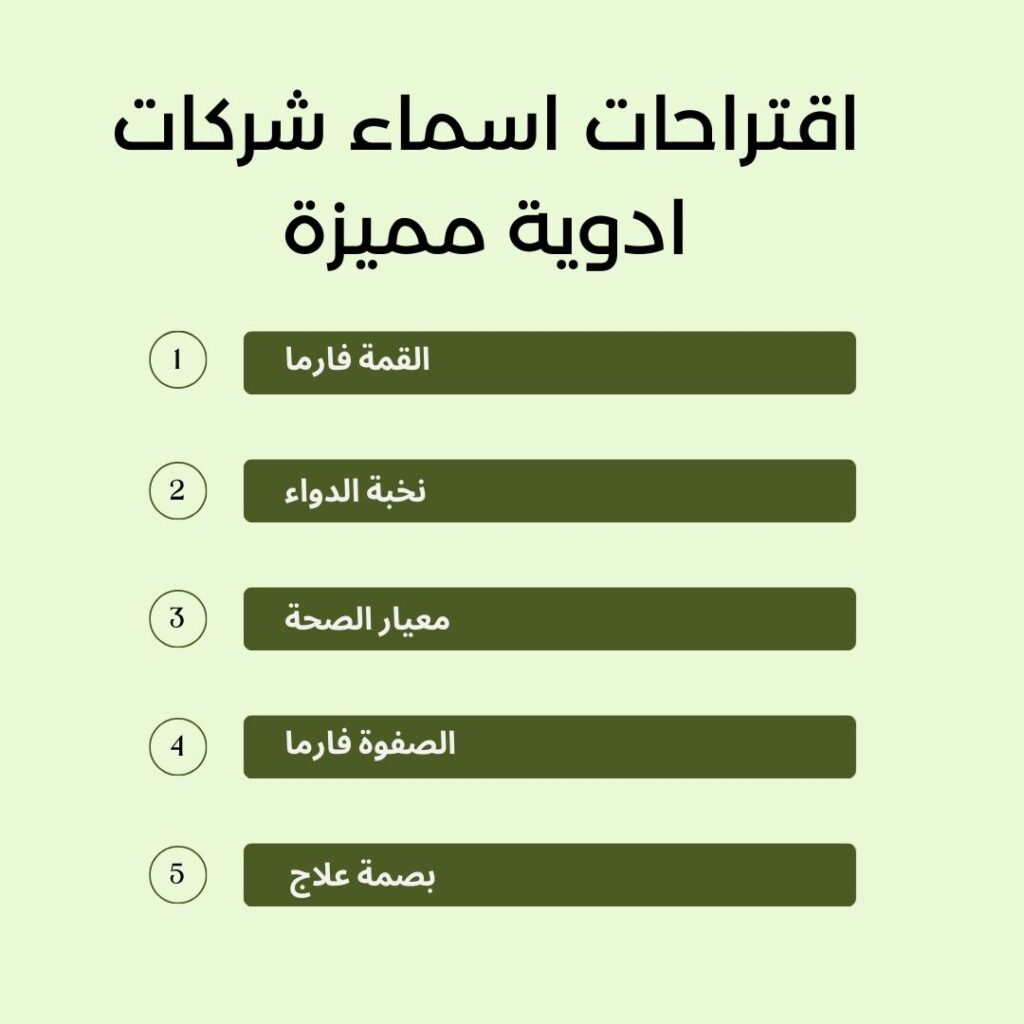 اقتراحات اسماء شركات ادوية مميزة

1
القمة فارما

2
نخبة الدواء

3
معيار الصحة

4
الصفوة فارما

5
بصمة علاج